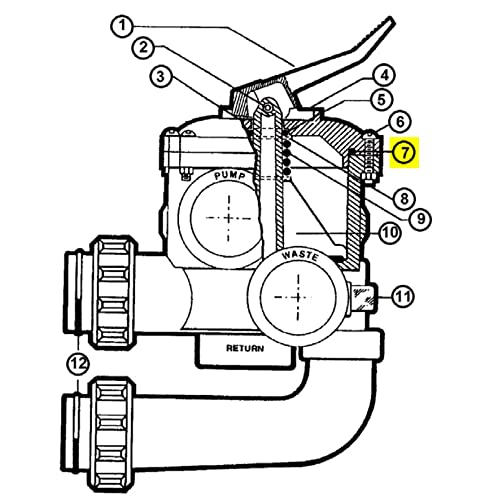 1
2
3
4
5
6
7
8
9
10
PUMP
WASTE
11
RETURN
12