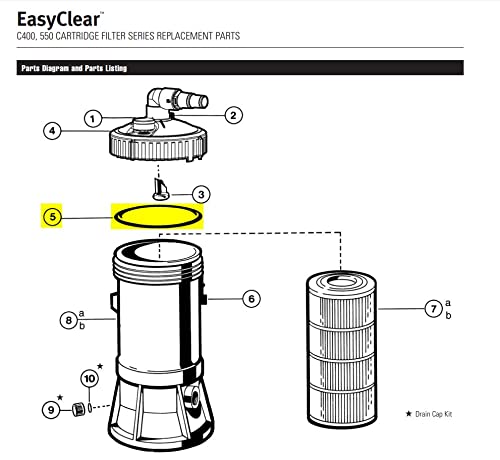 EasyClear™
C400, 550 CARTRIDGE FILTER SERIES REPLACEMENT PARTS

Parts Diagram and Parts Listing

1
2
4
3
5
6
8 a b
7 a b
10 ★
9 ★

★ Drain Cap Kit