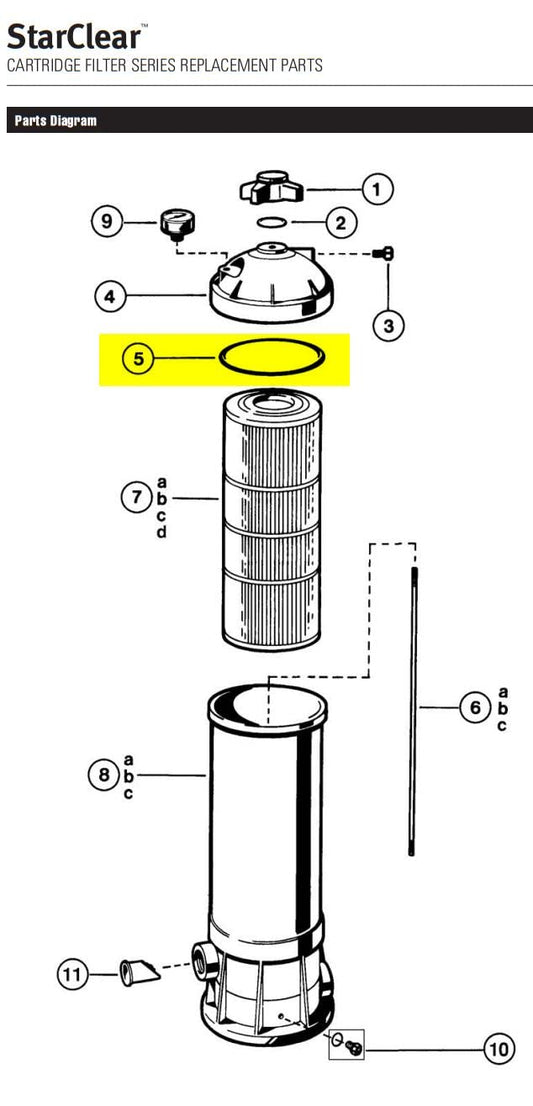 StarClear™
CARTRIDGE FILTER SERIES REPLACEMENT PARTS

Parts Diagram

1
9
2
4
3
5
7 a b c d
6 a b c
8 a b c
11
10