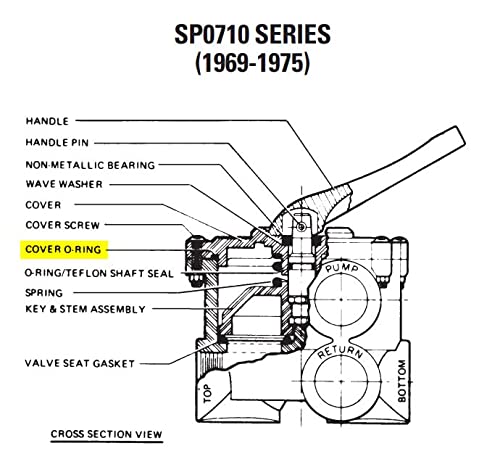 SP0710 SERIES
(1969-1975)

HANDLE
HANDLE PIN
NON-METALLIC BEARING
WAVE WASHER
COVER
COVER SCREW
COVER O-RING
O-RING/TEFLON SHAFT SEAL
SPRING
KEY & STEM ASSEMBLY
VALVE SEAT GASKET

PUMP
RETURN
TOP
BOTTOM

CROSS SECTION VIEW