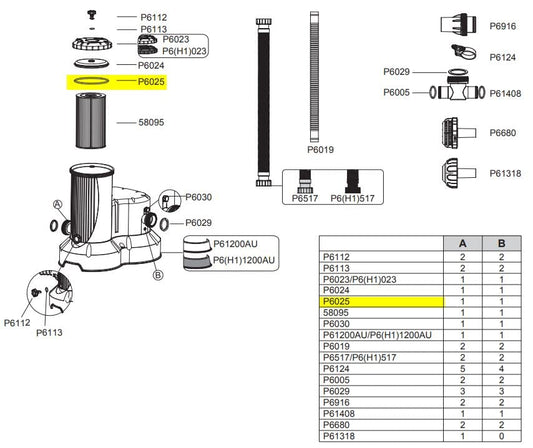 P6112
P6113
P6023
P6(H1)023
P6024
P6025
58095
A
P6030
P6029
P61200AU
P6(H1)1200AU
B
P6112
P6113
P6019
P6517
P6(H1)517
P6916
P6124
P6029
P6005
P61408
P6680
P61318

| | A | B |
|---|---|---|
| P6112 | 2 | 2 |
| P6113 | 2 | 2 |
| P6023/P6(H1)023 | 1 | 1 |
| P6024 | 1 | 1 |
| P6025 | 1 | 1 |
| 58095 | 1 | 1 |
| P6030 | 1 | 1 |
| P61200AU/P6(H1)1200AU | 1 | 1 |
| P6019 | 2 | 2 |
| P6517/P6(H1)517 | 2 | 2 |
| P6124 | 5 | 4 |
| P6005 | 2 | 2 |
| P6029 | 3 | 3 |
| P6916 | 2 | 2 |
| P61408 | 1 | 1 |
| P6680 | 2 | 2 |
| P61318 | 1 | 0 |