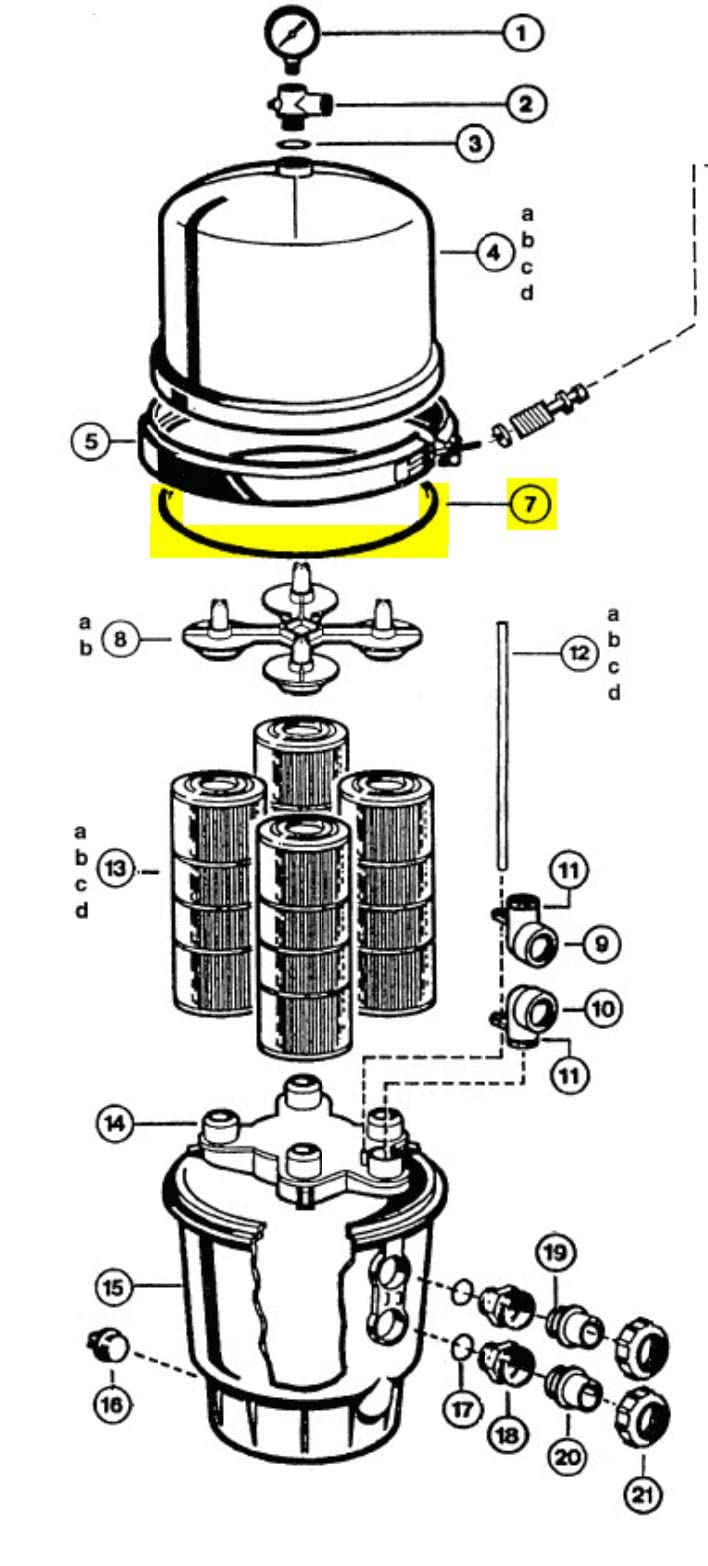 1
2
3
4 a b c d
5
7
a b 8
12 a b c d
a b c d 13
11
9
10
11
14
15
16
17
18
19
20
21