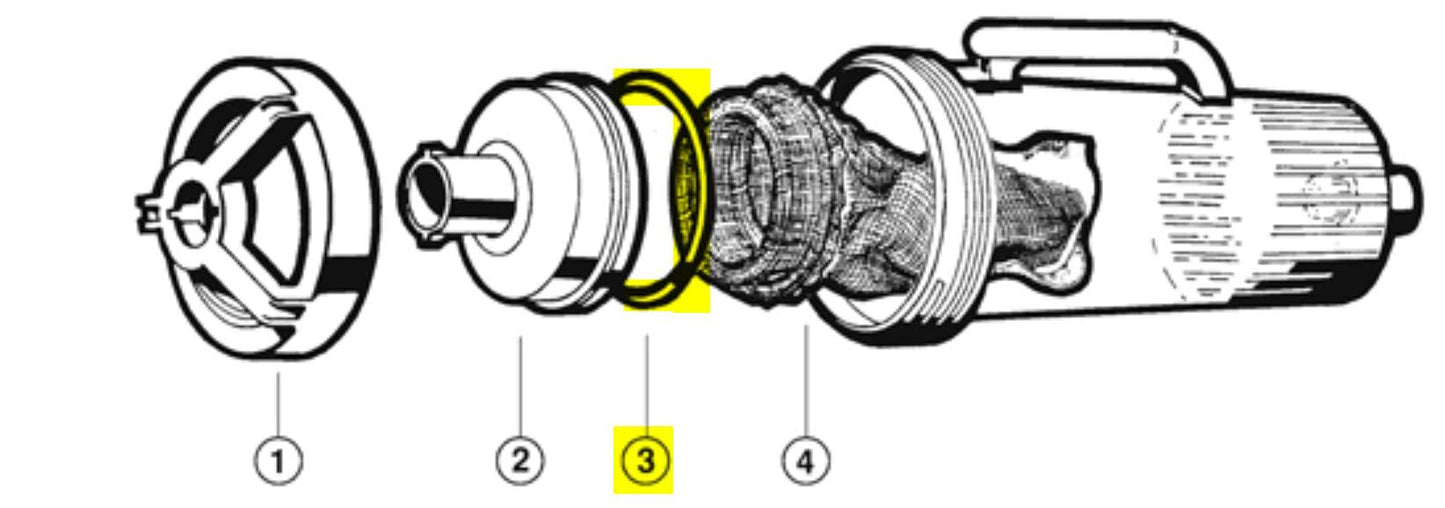 1
2
3
4