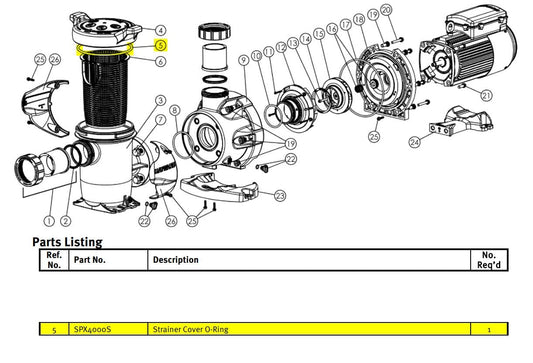 4
5
6
25
26
3
7
8
9
10
11
12
13
14
15
16
17
18
19
20
21
19
22
23
24
25
1
2
22
26
25

Parts Listing

| Ref. No. | Part No. | Description | No. Req'd |
|---|---|---|---|
| 5 | SPX4000S | Strainer Cover O-Ring | 1 |