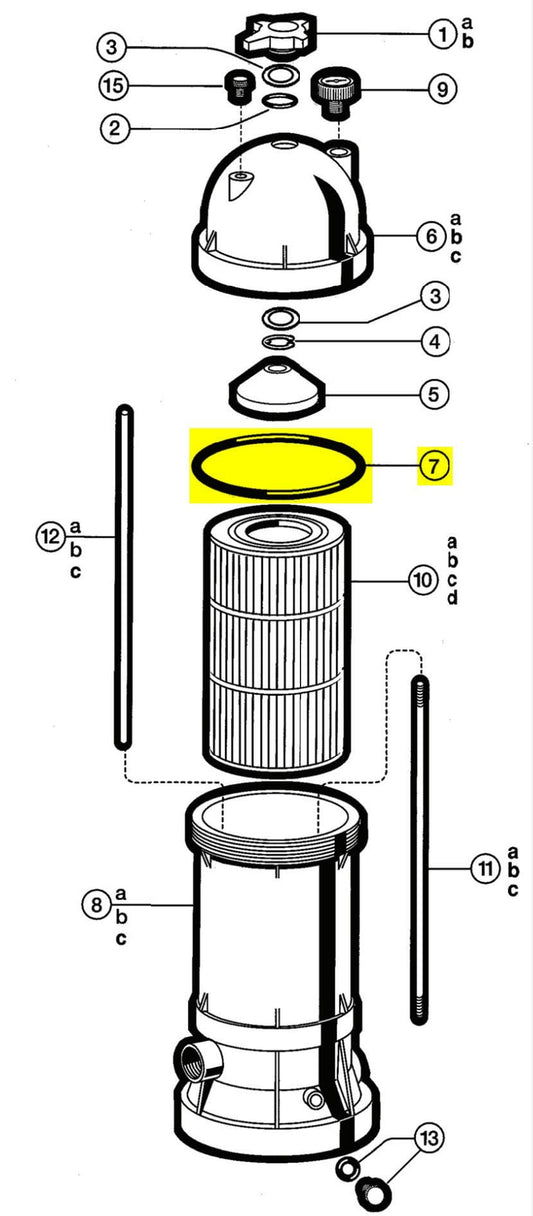 1 a b
3
15
9
2
6 a b c
3
4
5
7
12 a b c
10 a b c d
11 a b c
8 a b c
13