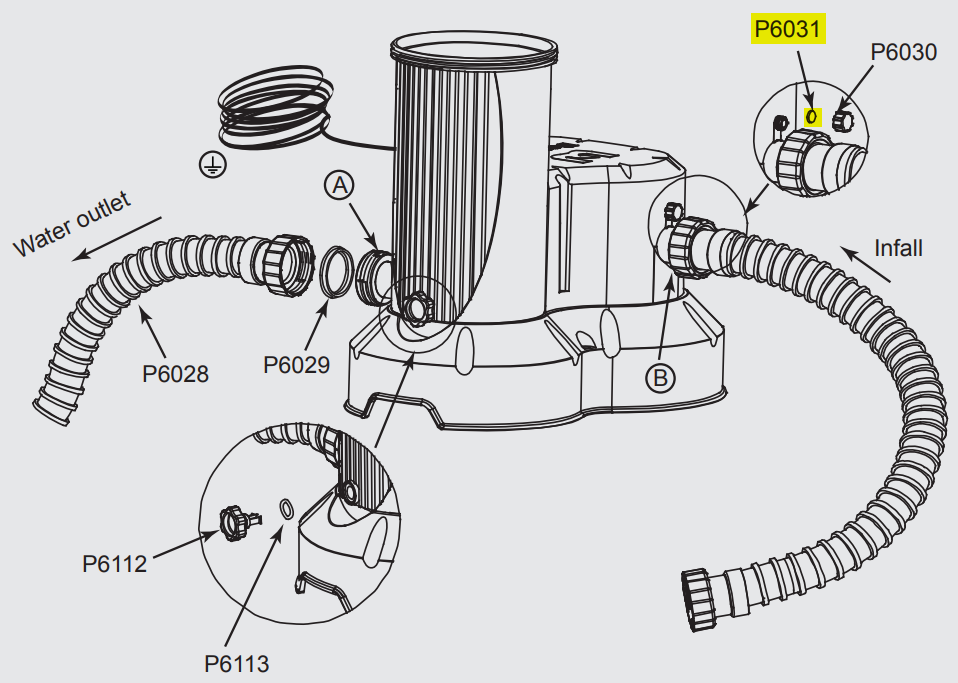 P6031

P6030

Water outlet

A

Infall

P6028

P6029

B

P6112

P6113